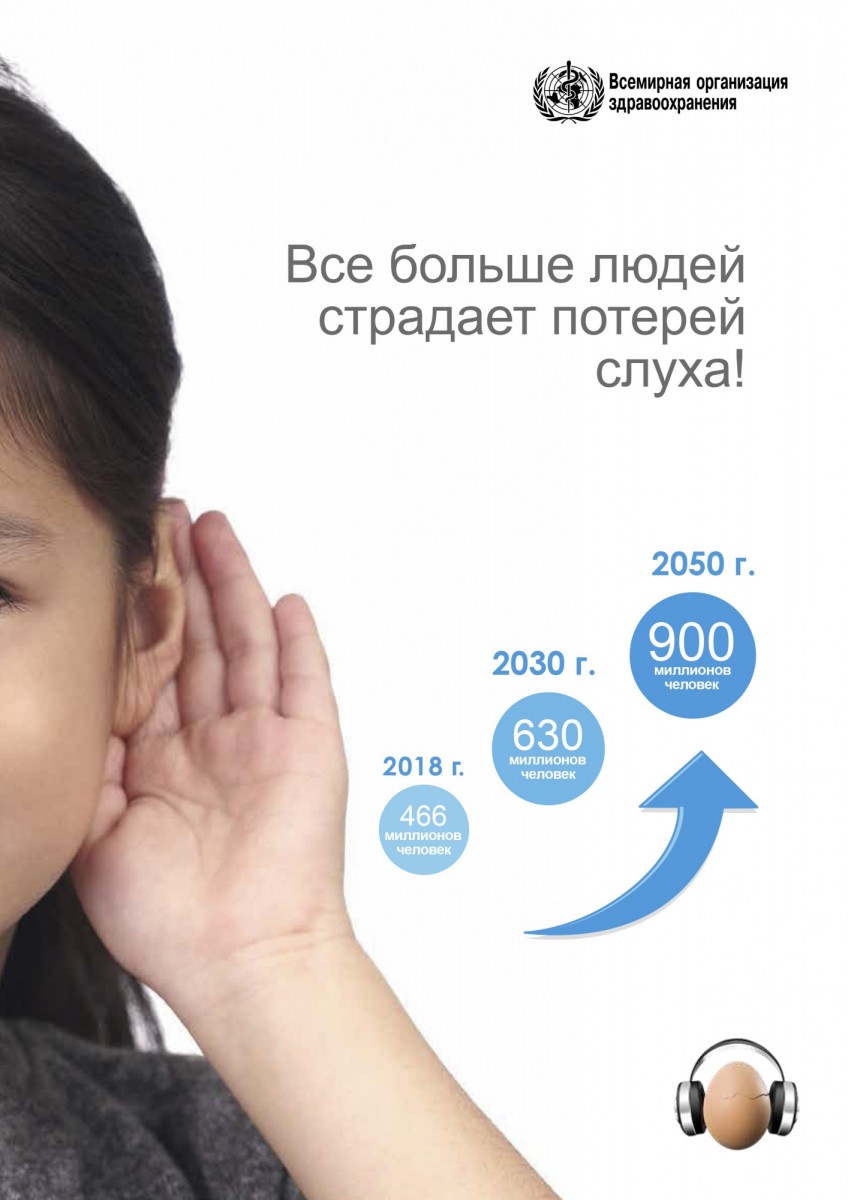 Всемирная организация здравоохранения

Все больше людей страдает потерей слуха!

2018 г.
466 миллионов человек

2030 г.
630 миллионов человек

2050 г.
900 миллионов человек